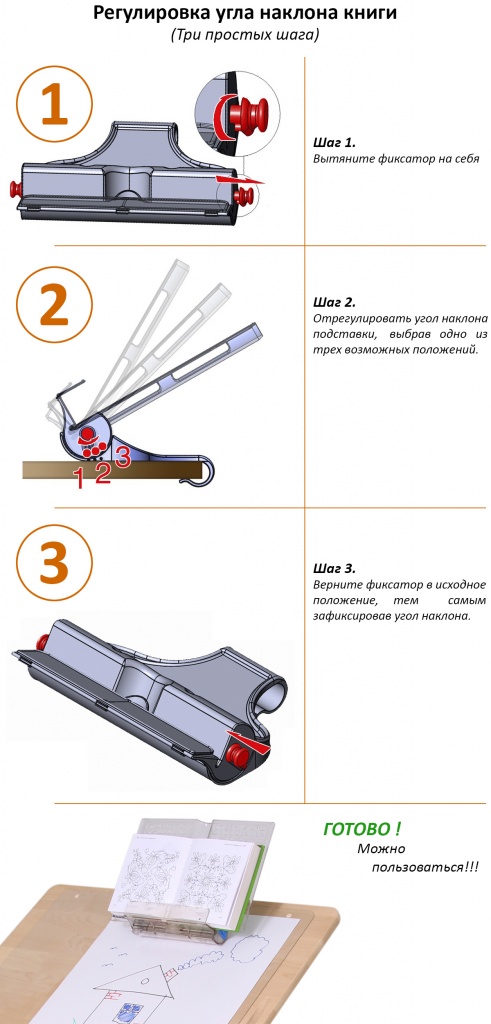 Регулировка угла наклона книги
(Три простых шага)

1

Шаг 1.
Вытяните фиксатор на себя

2

1 2 3

Шаг 2.
Отрегулировать угол наклона подставки, выбрав одно из трех возможных положений.

3

Шаг 3.
Верните фиксатор в исходное положение, тем самым зафиксировав угол наклона.

ГОТОВО !
Можно пользоваться!!!